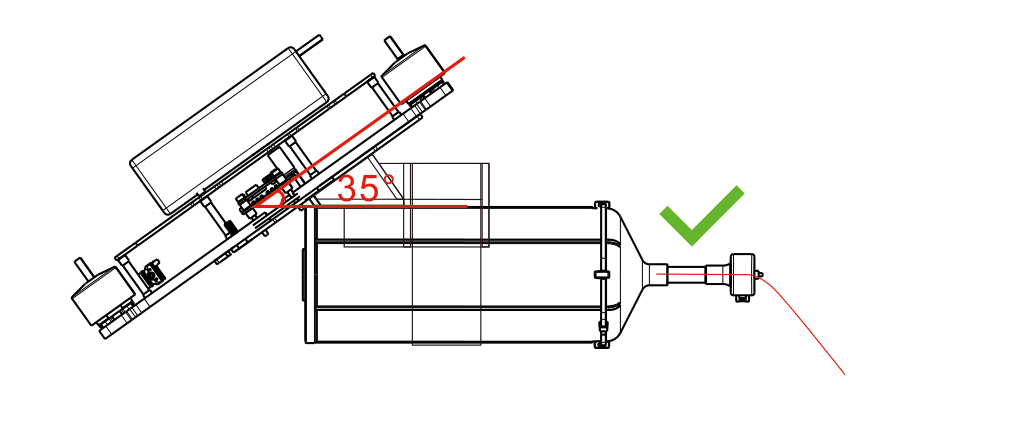 35°